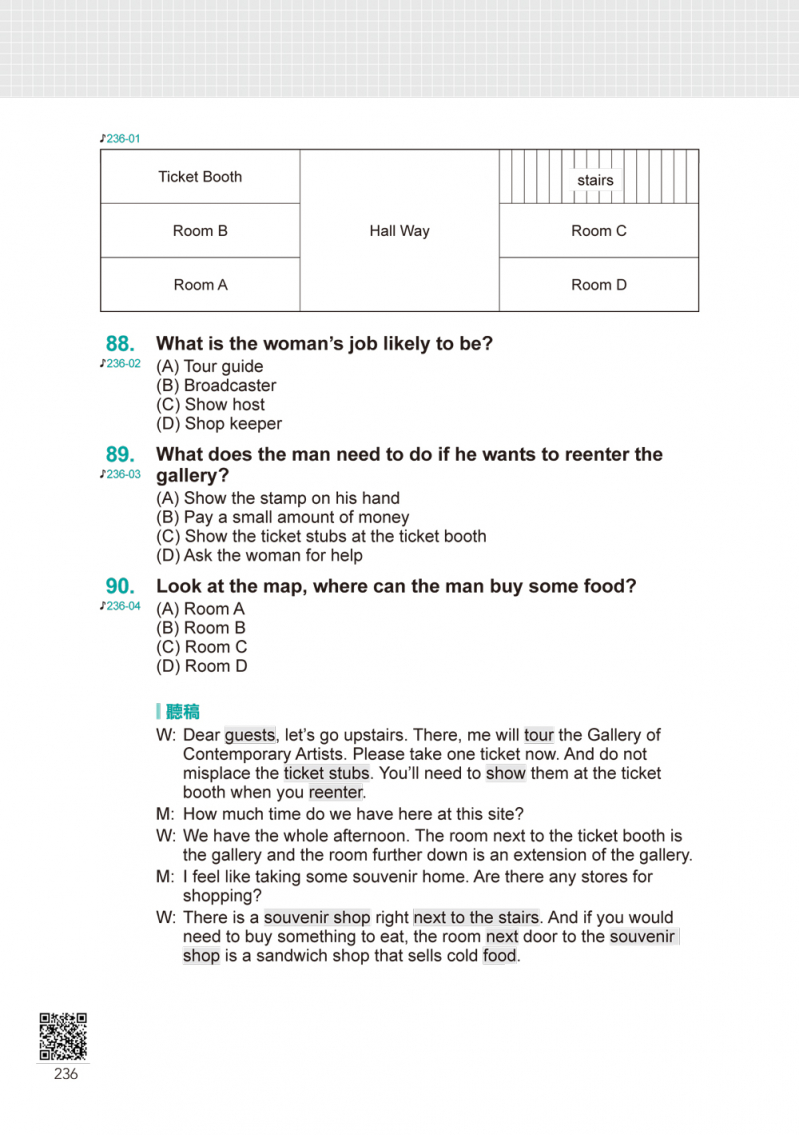 ♪236-01

| Ticket Booth | Hall Way | stairs |
|---|---|---|
| Room B | | Room C |
| Room A | | Room D |

88. What is the woman's job likely to be?
♪236-02
(A) Tour guide
(B) Broadcaster
(C) Show host
(D) Shop keeper

89. What does the man need to do if he wants to reenter the gallery?
♪236-03
(A) Show the stamp on his hand
(B) Pay a small amount of money
(C) Show the ticket stubs at the ticket booth
(D) Ask the woman for help

90. Look at the map, where can the man buy some food?
♪236-04
(A) Room A
(B) Room B
(C) Room C
(D) Room D

聽稿

W: Dear guests, let's go upstairs. There, me will tour the Gallery of Contemporary Artists. Please take one ticket now. And do not misplace the ticket stubs. You'll need to show them at the ticket booth when you reenter.

M: How much time do we have here at this site?

W: We have the whole afternoon. The room next to the ticket booth is the gallery and the room further down is an extension of the gallery.

M: I feel like taking some souvenir home. Are there any stores for shopping?

W: There is a souvenir shop right next to the stairs. And if you would need to buy something to eat, the room next door to the souvenir shop is a sandwich shop that sells cold food.

236