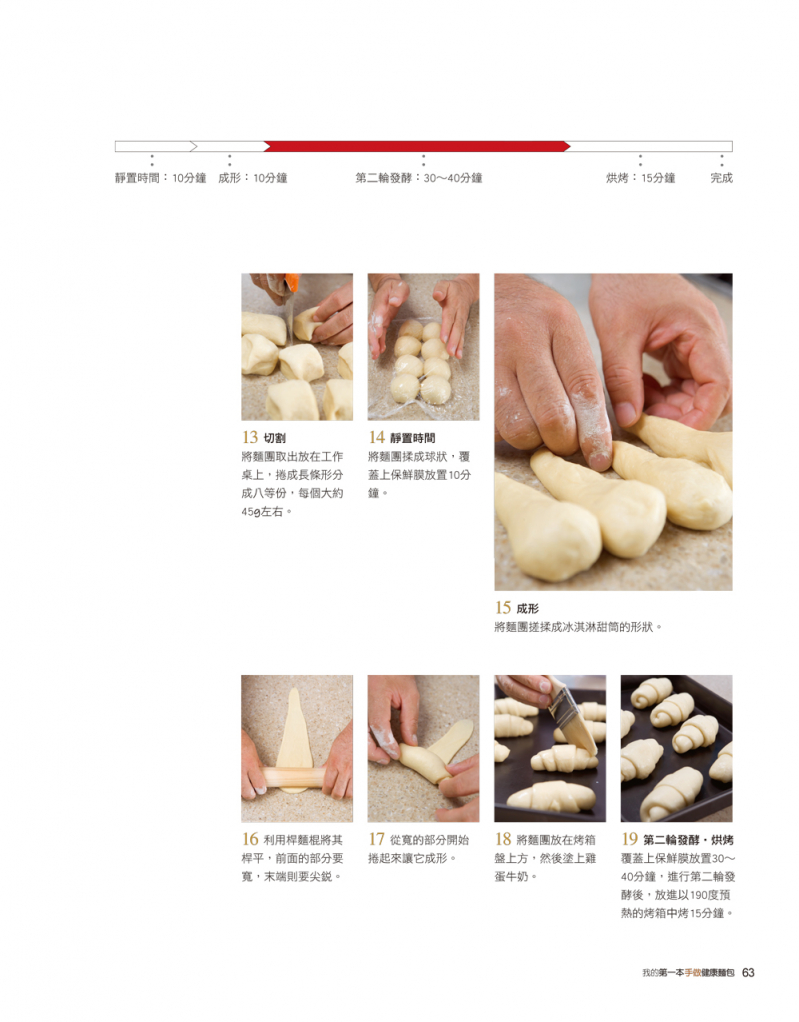 靜置時間：10分鐘　成形：10分鐘　第二輪發酵：30～40分鐘　烘烤：15分鐘　完成

13 切割
將麵團取出放在工作桌上，捲成長條形分成八等份，每個大約45g左右。

14 靜置時間
將麵團揉成球狀，覆蓋上保鮮膜放置10分鐘。

15 成形
將麵團搓揉成冰淇淋甜筒的形狀。

16 利用桿麵棍將其桿平，前面的部分要寬，末端則要尖銳。

17 從寬的部分開始捲起來讓它成形。

18 將麵團放在烤箱盤上方，然後塗上雞蛋牛奶。

19 第二輪發酵・烘烤
覆蓋上保鮮膜放置30～40分鐘，進行第二輪發酵後，放進以190度預熱的烤箱中烤15分鐘。

我的第一本手做健康麵包 63