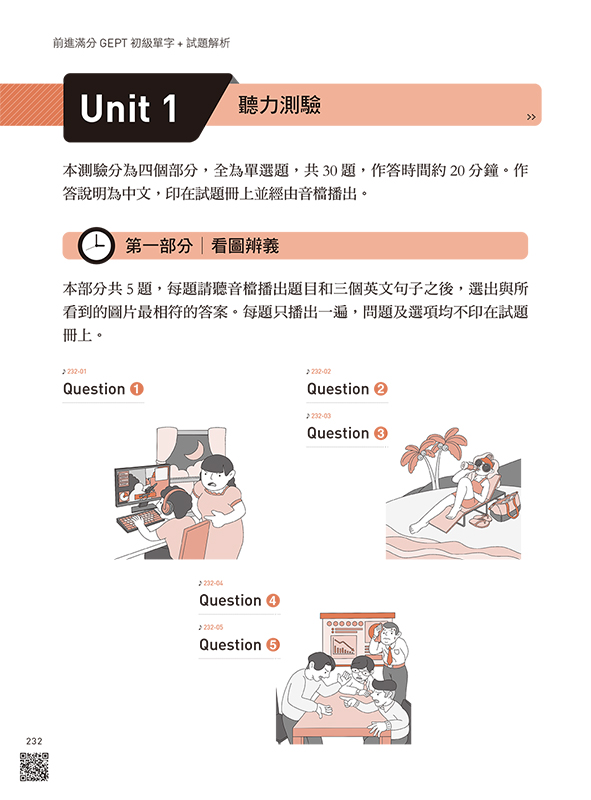 前進滿分 GEPT 初級單字 + 試題解析

Unit 1

聽力測驗

>>

本測驗分為四個部分，全為單選題，共 30 題，作答時間約 20 分鐘。作答說明為中文，印在試題冊上並經由音檔播出。

第一部分｜看圖辨義

本部分共 5 題，每題請聽音檔播出題目和三個英文句子之後，選出與所看到的圖片最相符的答案。每題只播出一遍，問題及選項均不印在試題冊上。

♪ 232-01
Question 1

♪ 232-02
Question 2

♪ 232-03
Question 3

♪ 232-04
Question 4

♪ 232-05
Question 5

232