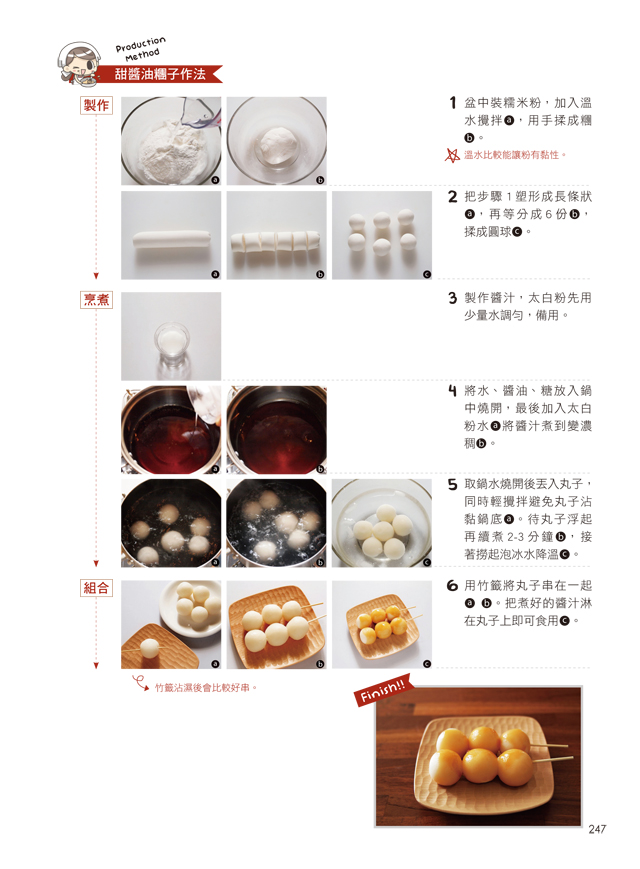 Production Method
甜醬油糰子作法

製作

a b

1 盆中裝糯米粉，加入溫水攪拌a，用手揉成糰b。
溫水比較能讓粉有黏性。

a b c

2 把步驟 1 塑形成長條狀a，再等分成 6 份b，揉成圓球c。

烹煮

3 製作醬汁，太白粉先用少量水調勻，備用。

a b

4 將水、醬油、糖放入鍋中燒開，最後加入太白粉水a將醬汁煮到變濃稠b。

a b c

5 取鍋水燒開後丟入丸子，同時輕攪拌避免丸子沾黏鍋底a。待丸子浮起再續煮 2-3 分鐘b，接著撈起泡冰水降溫c。

組合

a b c

6 用竹籤將丸子串在一起a b。把煮好的醬汁淋在丸子上即可食用c。

竹籤沾濕後會比較好串。

Finish!!

247