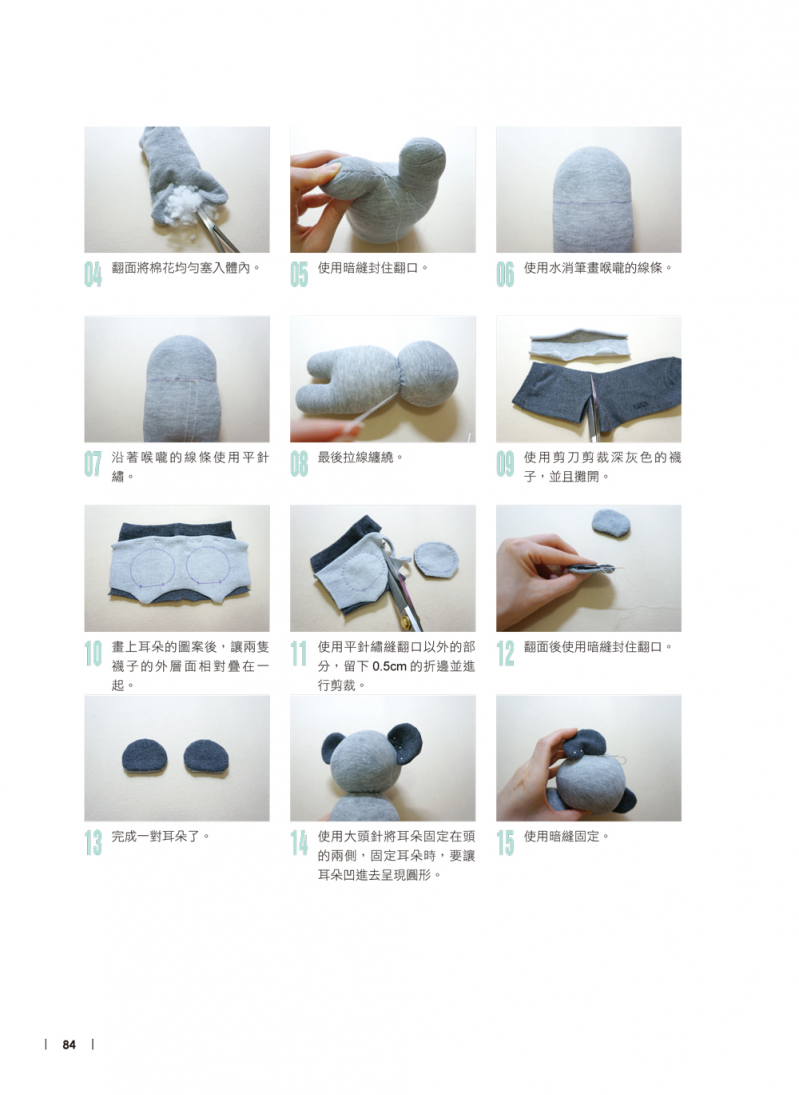 04 翻面將棉花均勻塞入體內。

05 使用暗縫封住翻口。

06 使用水消筆畫喉嚨的線條。

07 沿著喉嚨的線條使用平針繡。

08 最後拉線纏繞。

09 使用剪刀剪裁深灰色的襪子，並且攤開。

10 畫上耳朵的圖案後，讓兩隻襪子的外層面相對疊在一起。

11 使用平針繡縫翻口以外的部分，留下 0.5cm 的折邊並進行剪裁。

12 翻面後使用暗縫封住翻口。

13 完成一對耳朵了。

14 使用大頭針將耳朵固定在頭的兩側，固定耳朵時，要讓耳朵凹進去呈現圓形。

15 使用暗縫固定。

| 84 |